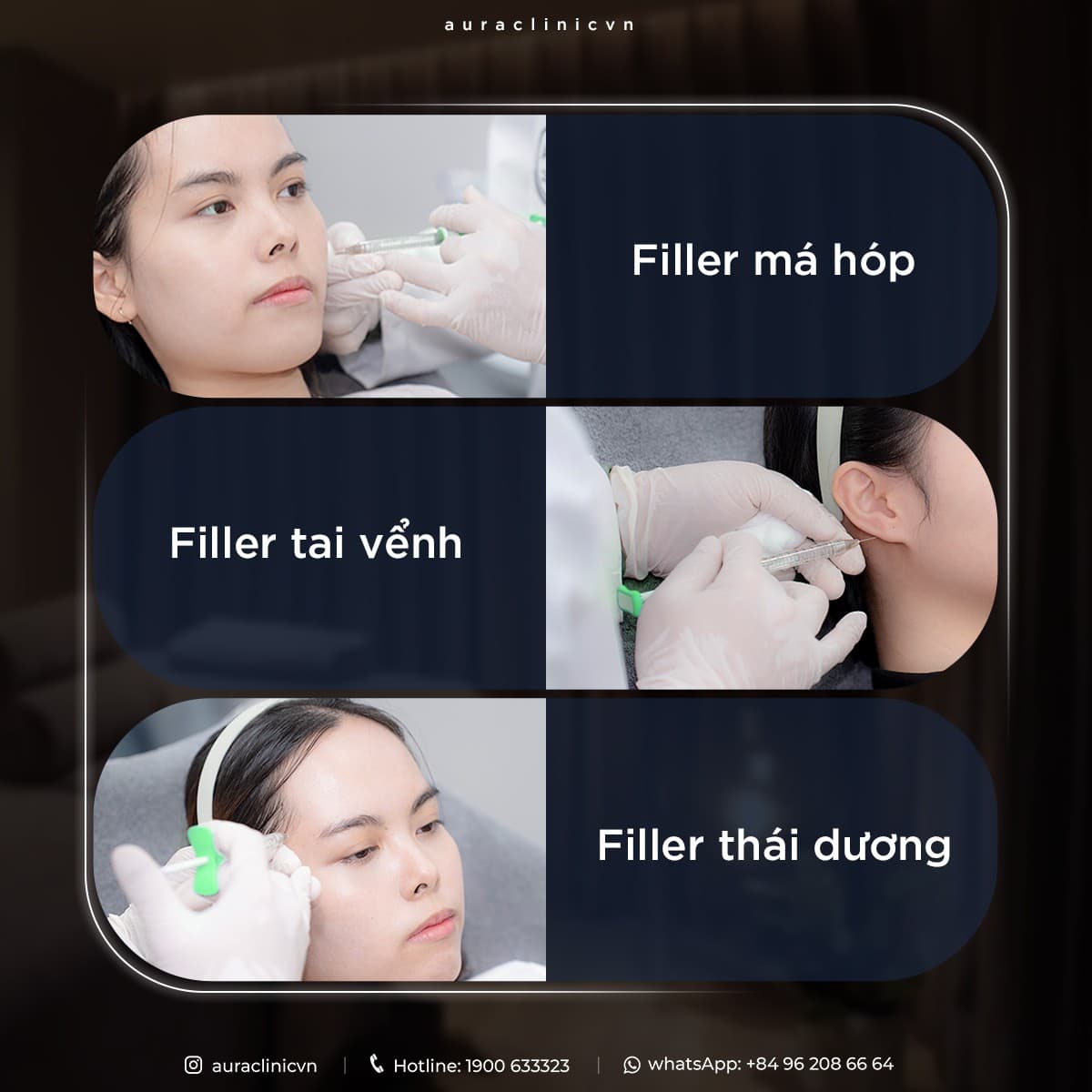 auraclinicvn

Filler má hóp

Filler tai vểnh

Filler thái dương

auraclinicvn | Hotline: 1900 633323 | whatsApp: +84 96 208 66 64